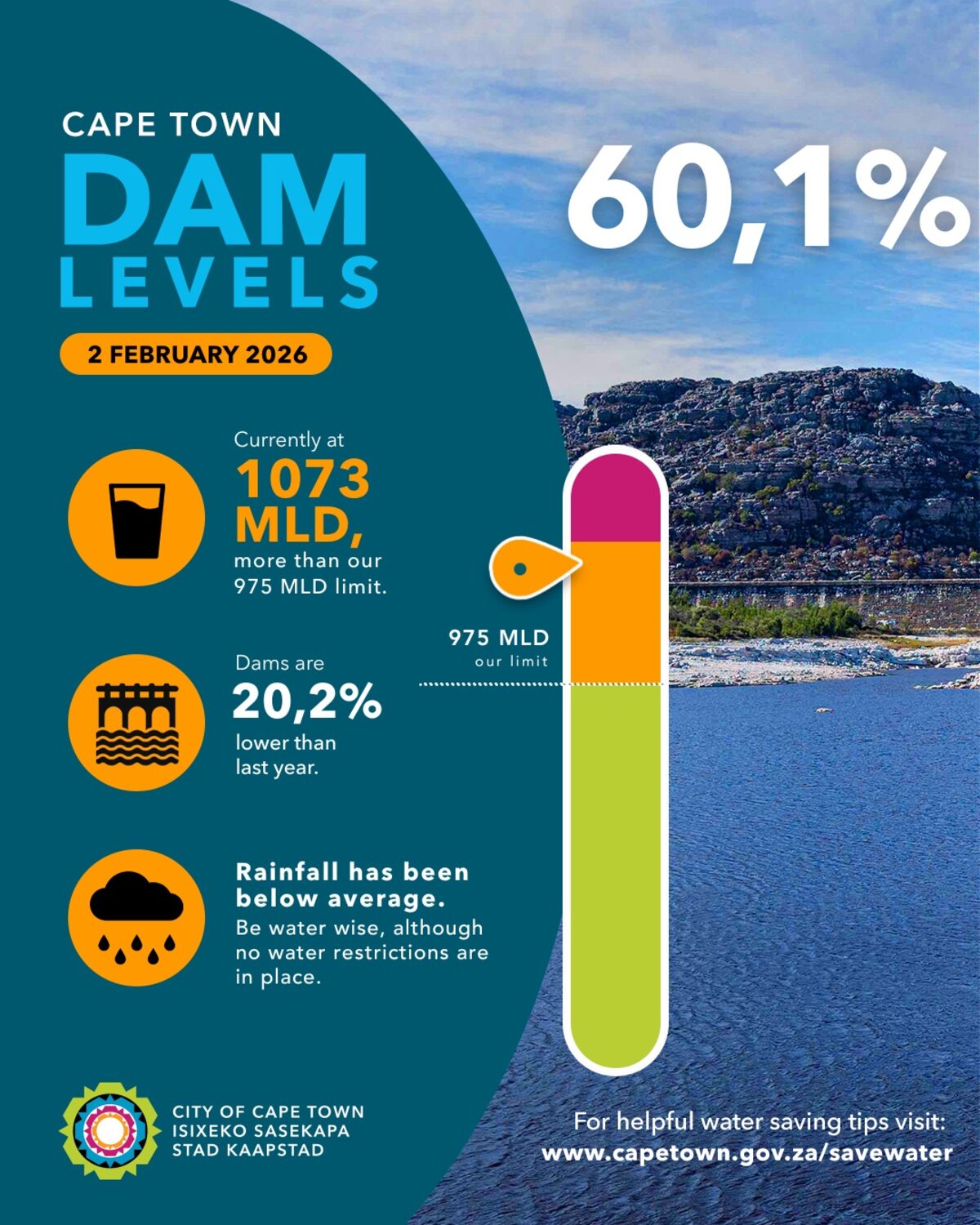 CAPE TOWN
DAM
LEVELS

2 FEBRUARY 2026

60,1%

Currently at
1073 MLD,
more than our 975 MLD limit.

975 MLD
our limit

Dams are
20,2%
lower than last year.

Rainfall has been below average.
Be water wise, although no water restrictions are in place.

CITY OF CAPE TOWN
ISIXEKO SASEKAPA
STAD KAAPSTAD

For helpful water saving tips visit:
www.capetown.gov.za/savewater